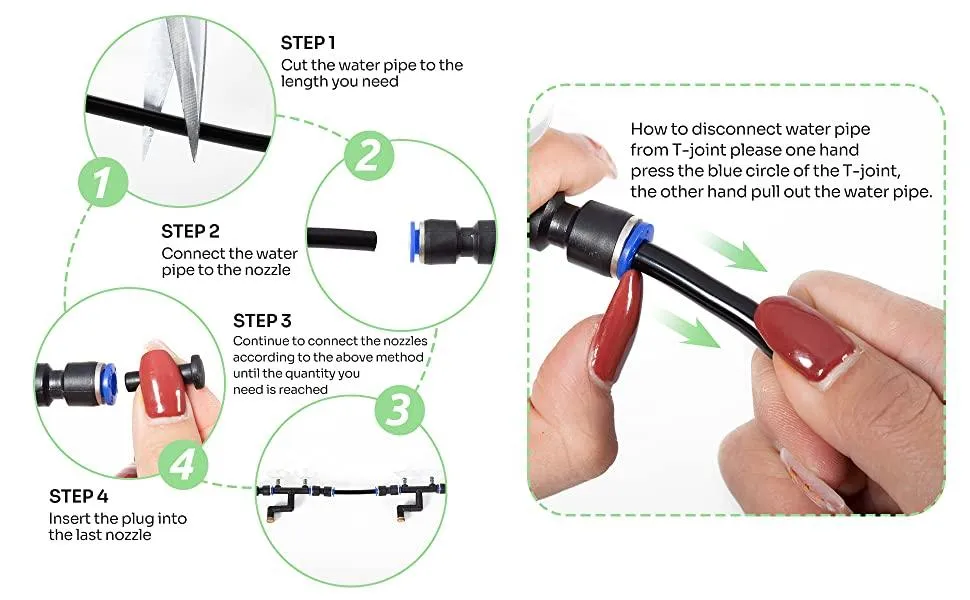 STEP 1
Cut the water pipe to the length you need

1

2

STEP 2
Connect the water pipe to the nozzle

STEP 3
Continue to connect the nozzles according to the above method until the quantity you need is reached

3

4

STEP 4
Insert the plug into the last nozzle

How to disconnect water pipe from T-joint please one hand press the blue circle of the T-joint, the other hand pull out the water pipe.